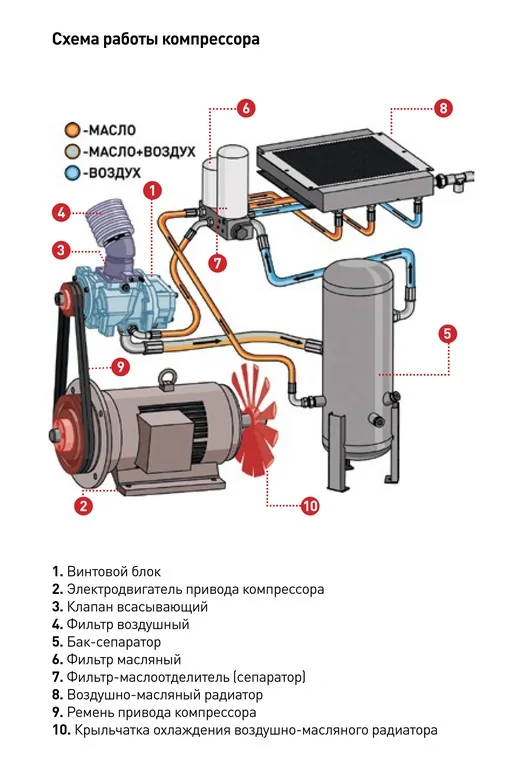 Схема работы компрессора

-МАСЛО
-МАСЛО+ВОЗДУХ
-ВОЗДУХ

6
8
1
4
3
7
5
9
2
10

1. Винтовой блок
2. Электродвигатель привода компрессора
3. Клапан всасывающий
4. Фильтр воздушный
5. Бак-сепаратор
6. Фильтр масляный
7. Фильтр-маслоотделитель (сепаратор)
8. Воздушно-масляный радиатор
9. Ремень привода компрессора
10. Крыльчатка охлаждения воздушно-масляного радиатора